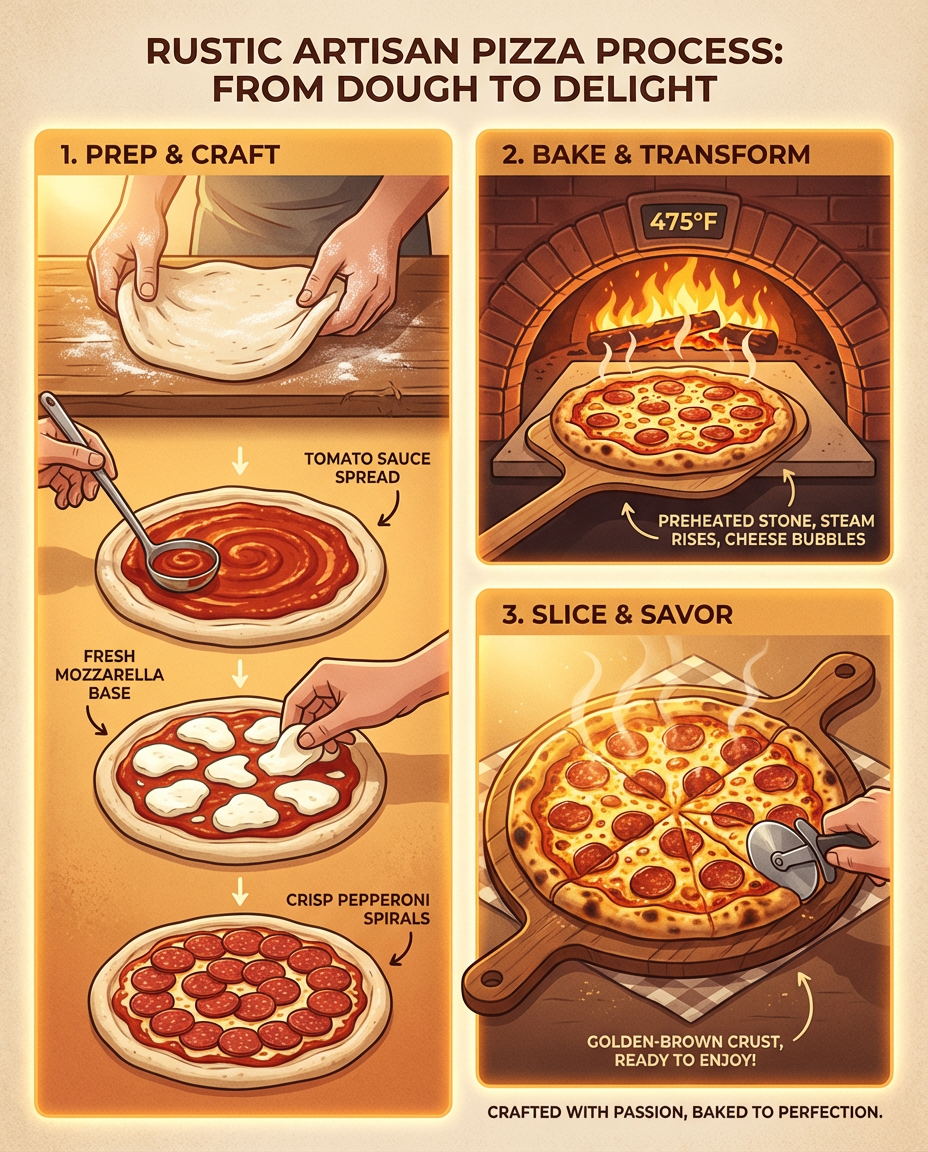 RUSTIC ARTISAN PIZZA PROCESS: FROM DOUGH TO DELIGHT

1. PREP & CRAFT

TOMATO SAUCE SPREAD

FRESH MOZZARELLA BASE

CRISP PEPPERONI SPIRALS

2. BAKE & TRANSFORM

475°F

PREHEATED STONE, STEAM RISES, CHEESE BUBBLES

3. SLICE & SAVOR

GOLDEN-BROWN CRUST, READY TO ENJOY!

CRAFTED WITH PASSION, BAKED TO PERFECTION.